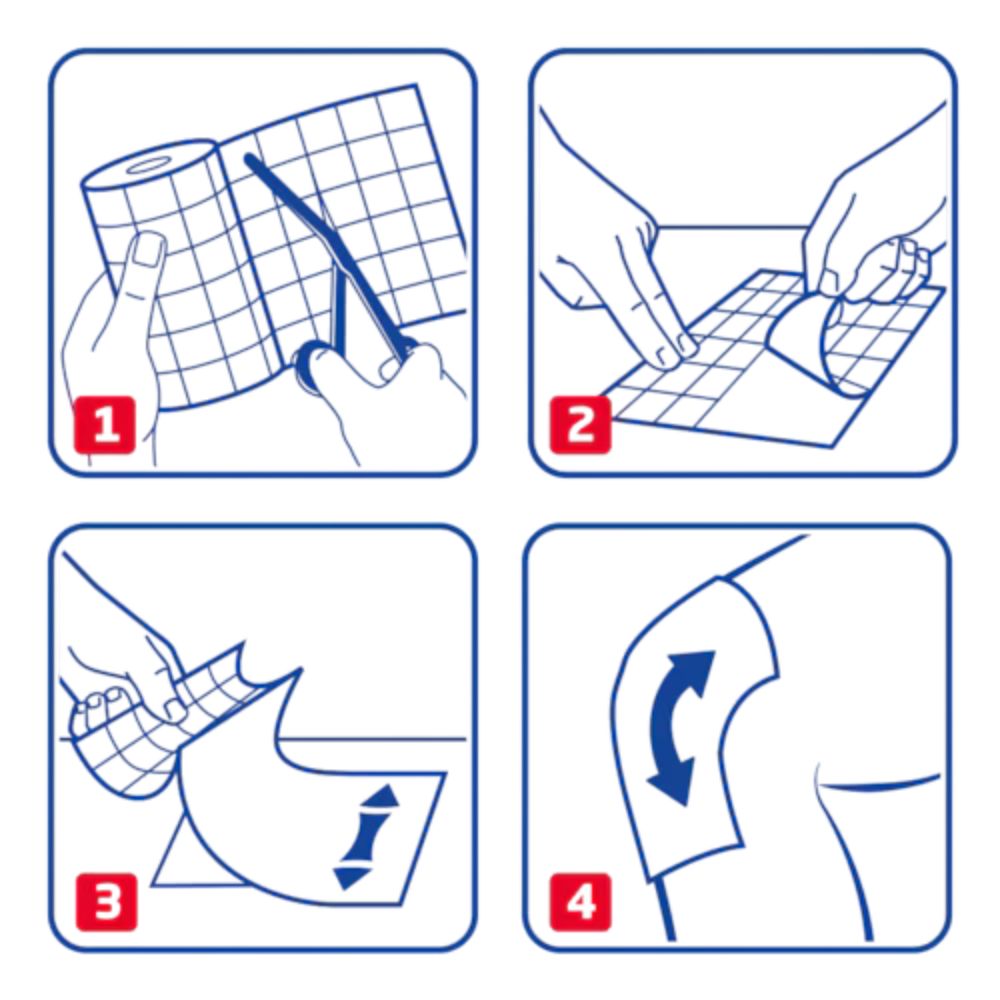 1

2

3

4