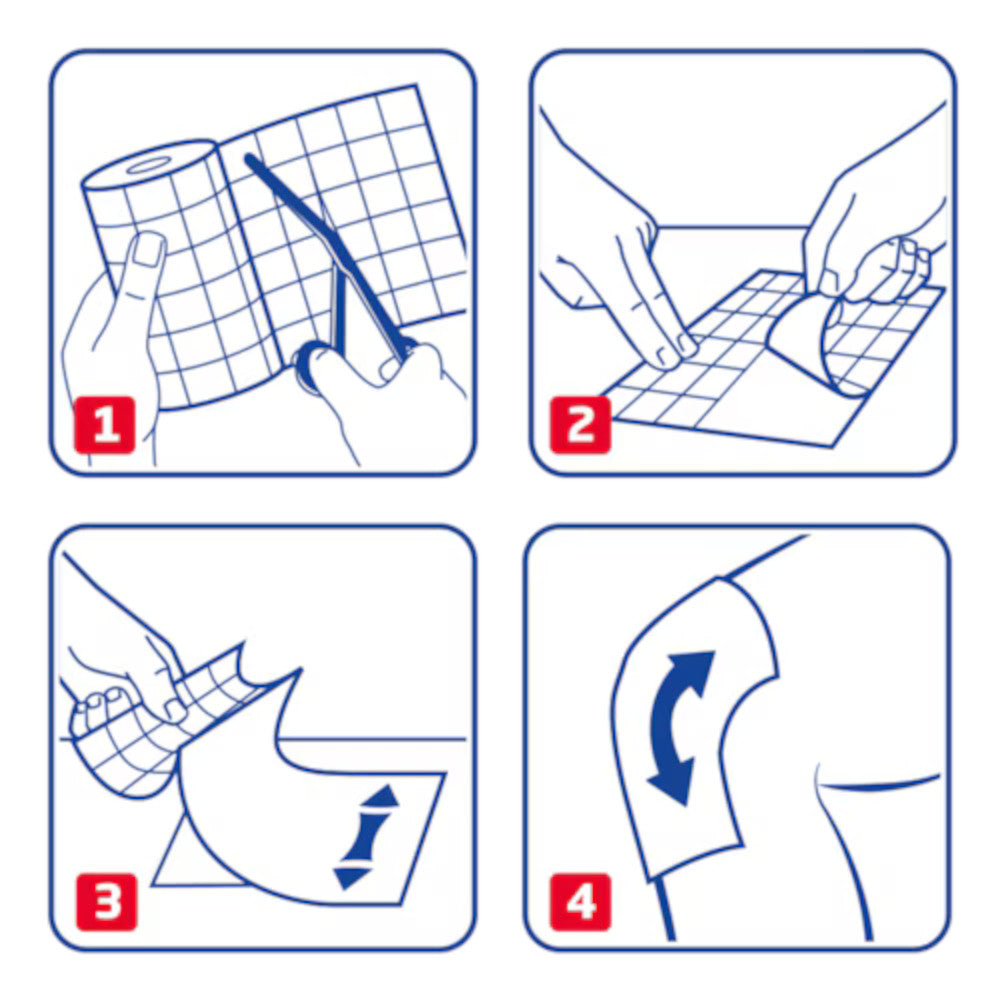 1

2

3

4