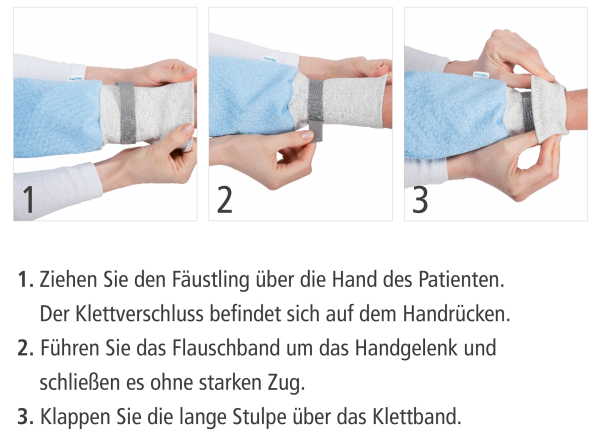 1

2

3

1. Ziehen Sie den Fäustling über die Hand des Patienten. Der Klettverschluss befindet sich auf dem Handrücken.

2. Führen Sie das Flauschband um das Handgelenk und schließen es ohne starken Zug.

3. Klappen Sie die lange Stulpe über das Klettband.